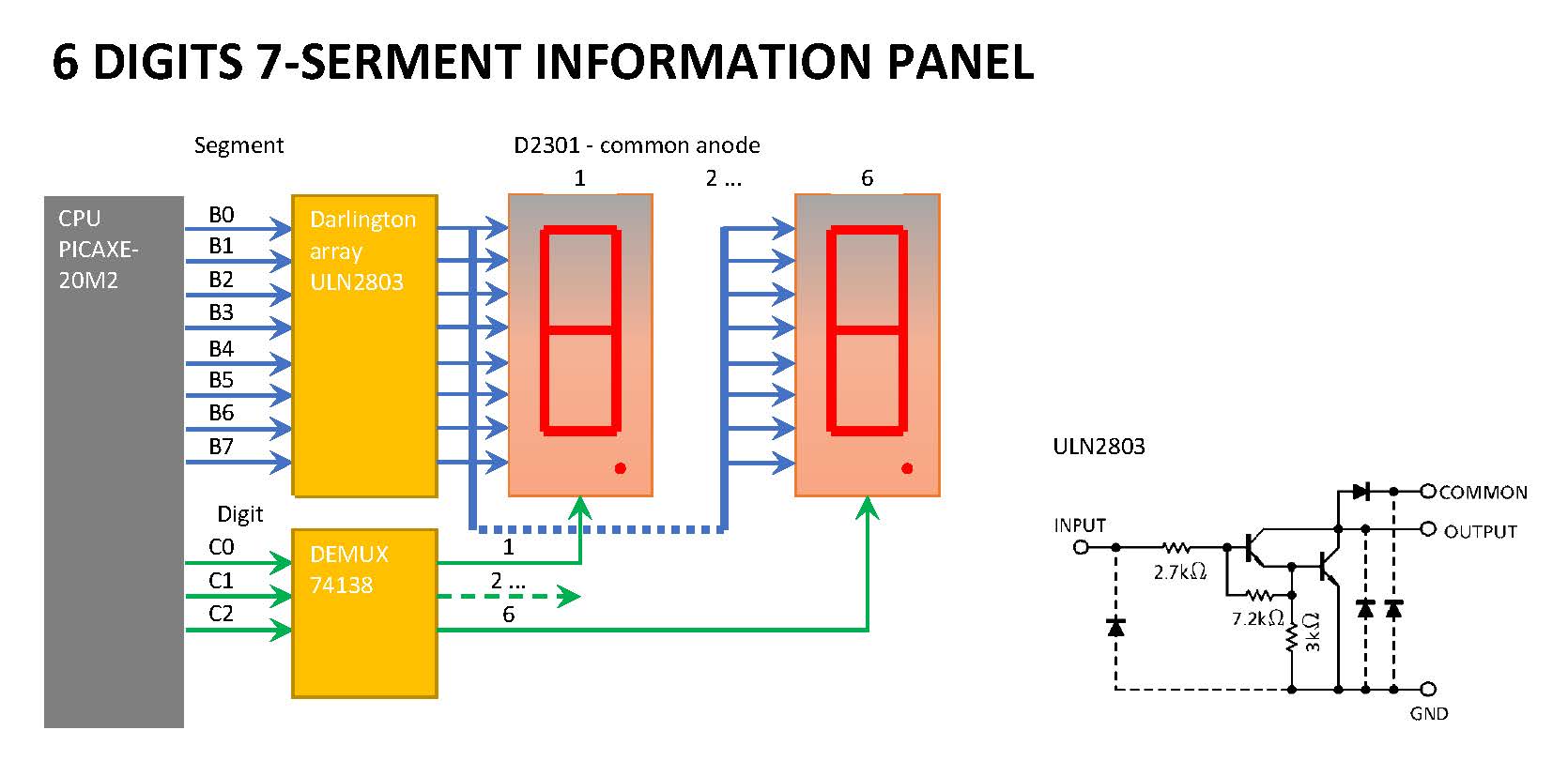 6 DIGITS 7-SERMENT INFORMATION PANEL

Segment

D2301 - common anode

1

2 ...

6

CPU PICAXE-20M2

B0
B1
B2
B3
B4
B5
B6
B7

Darlington array ULN2803

Digit

C0
C1
C2

DEMUX 74138

1
2 ...
6

ULN2803

INPUT
2.7kΩ
7.2kΩ
3kΩ
COMMON
OUTPUT
GND